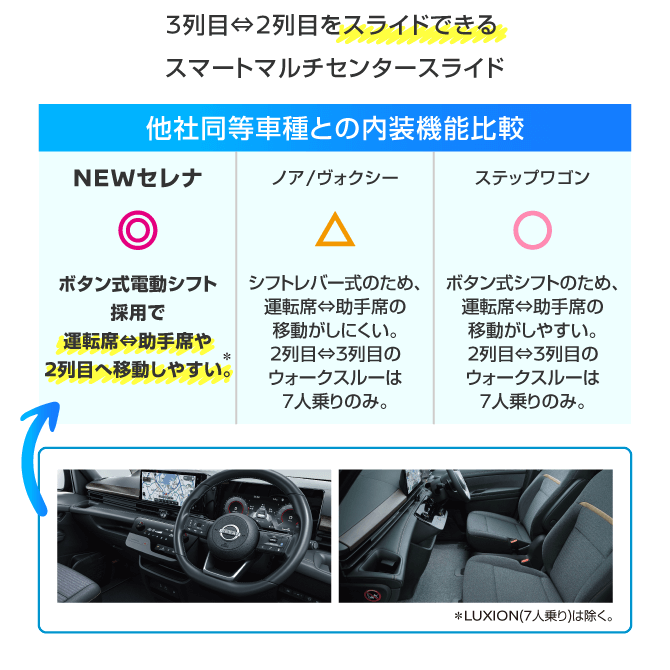 3列目⇔2列目をスライドできる
スマートマルチセンタースライド

他社同等車種との内装機能比較

| NEWセレナ | ノア/ヴォクシー | ステップワゴン |
|---|---|---|
| ◎ | △ | ○ |
| ボタン式電動シフト採用で運転席⇔助手席や2列目へ移動しやすい。* | シフトレバー式のため、運転席⇔助手席の移動がしにくい。2列目⇔3列目のウォークスルーは7人乗りのみ。 | ボタン式シフトのため、運転席⇔助手席の移動がしやすい。2列目⇔3列目のウォークスルーは7人乗りのみ。 |

＊LUXION(7人乗り)は除く。