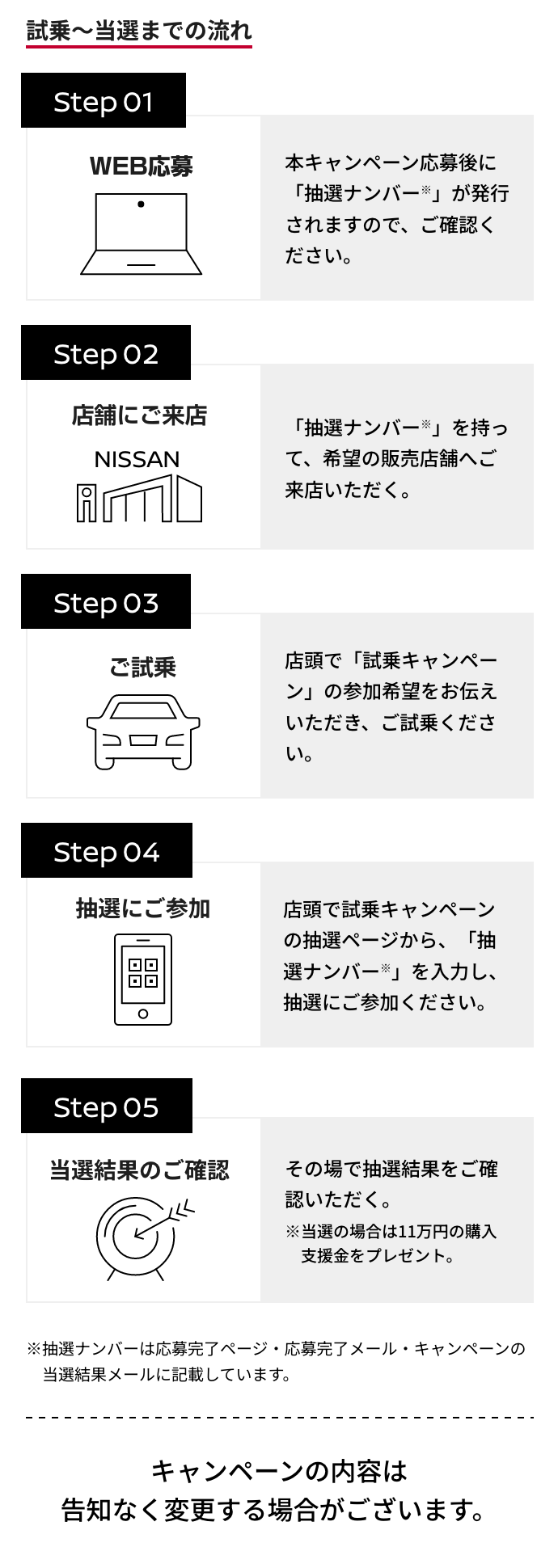 試乗〜当選までの流れ

Step 01

WEB応募

本キャンペーン応募後に「抽選ナンバー※」が発行されますので、ご確認ください。

Step 02

店舗にご来店

NISSAN

「抽選ナンバー※」を持って、希望の販売店舗へご来店いただく。

Step 03

ご試乗

店頭で「試乗キャンペーン」の参加希望をお伝えいただき、ご試乗ください。

Step 04

抽選にご参加

店頭で試乗キャンペーンの抽選ページから、「抽選ナンバー※」を入力し、抽選にご参加ください。

Step 05

当選結果のご確認

その場で抽選結果をご確認いただく。

※当選の場合は11万円の購入支援金をプレゼント。

※抽選ナンバーは応募完了ページ・応募完了メール・キャンペーンの当選結果メールに記載しています。

キャンペーンの内容は告知なく変更する場合がございます。